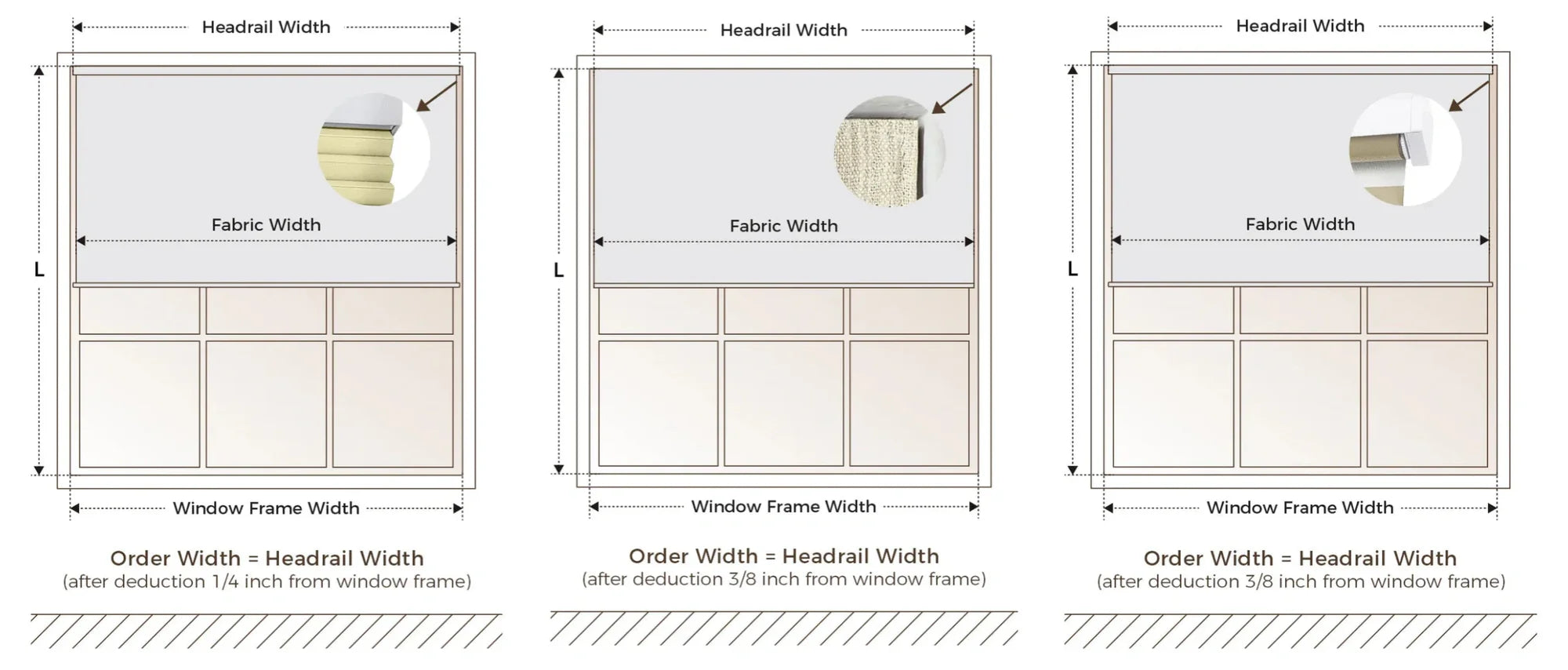 Headrail Width

Fabric Width

L

Window Frame Width

Order Width = Headrail Width
(after deduction 1/4 inch from window frame)

Headrail Width

Fabric Width

L

Window Frame Width

Order Width = Headrail Width
(after deduction 3/8 inch from window frame)

Headrail Width

Fabric Width

L

Window Frame Width

Order Width = Headrail Width
(after deduction 3/8 inch from window frame)