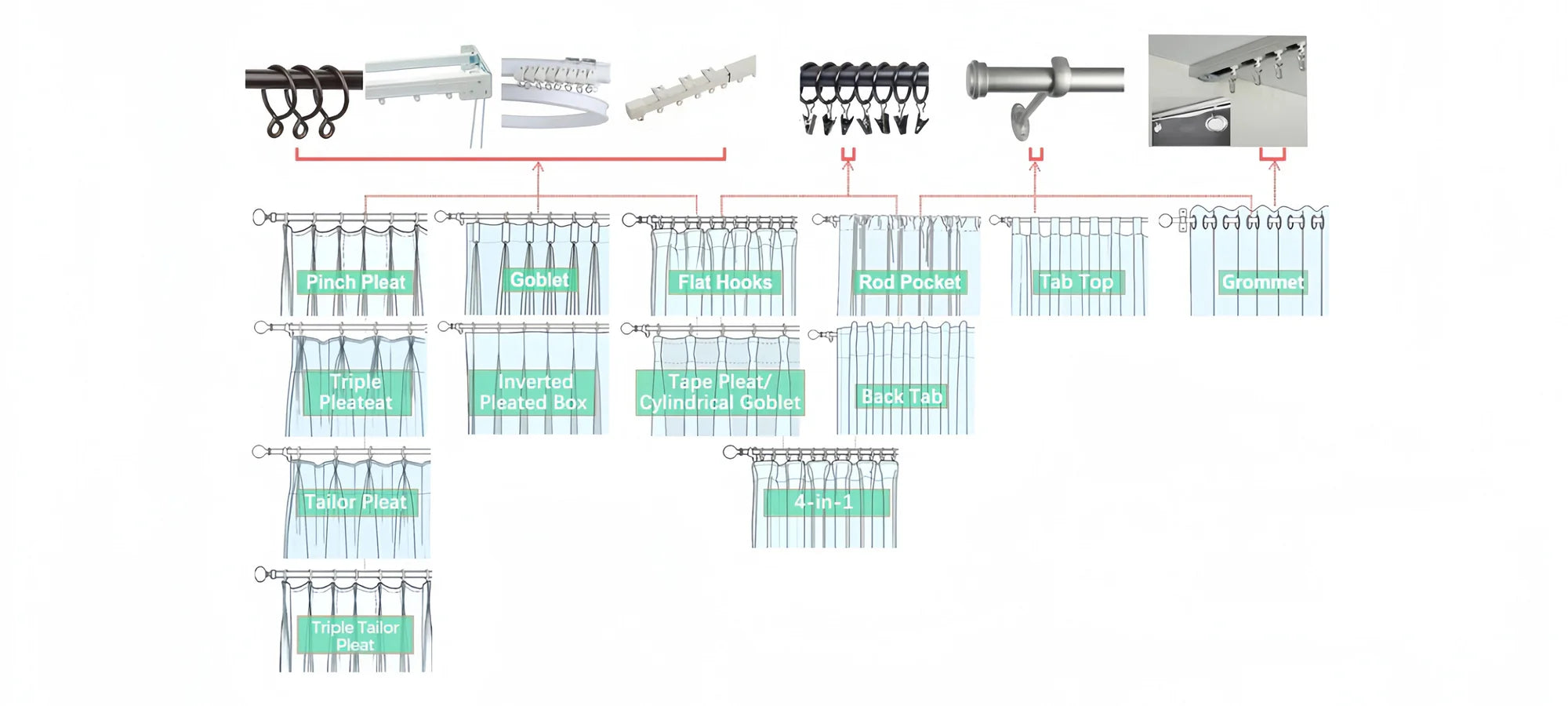 Pinch Pleat

Goblet

Flat Hooks

Rod Pocket

Tab Top

Grommet

Triple Pleateat

Inverted Pleated Box

Tape Pleat/ Cylindrical Goblet

Back Tab

Tailor Pleat

4-in-1

Triple Tailor Pleat